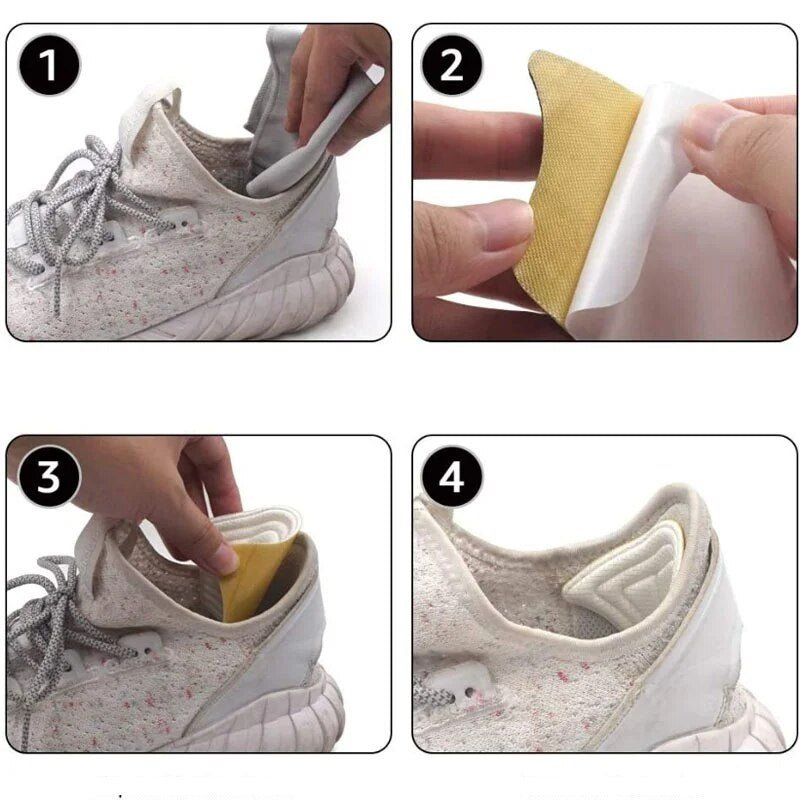 1

2

3

4